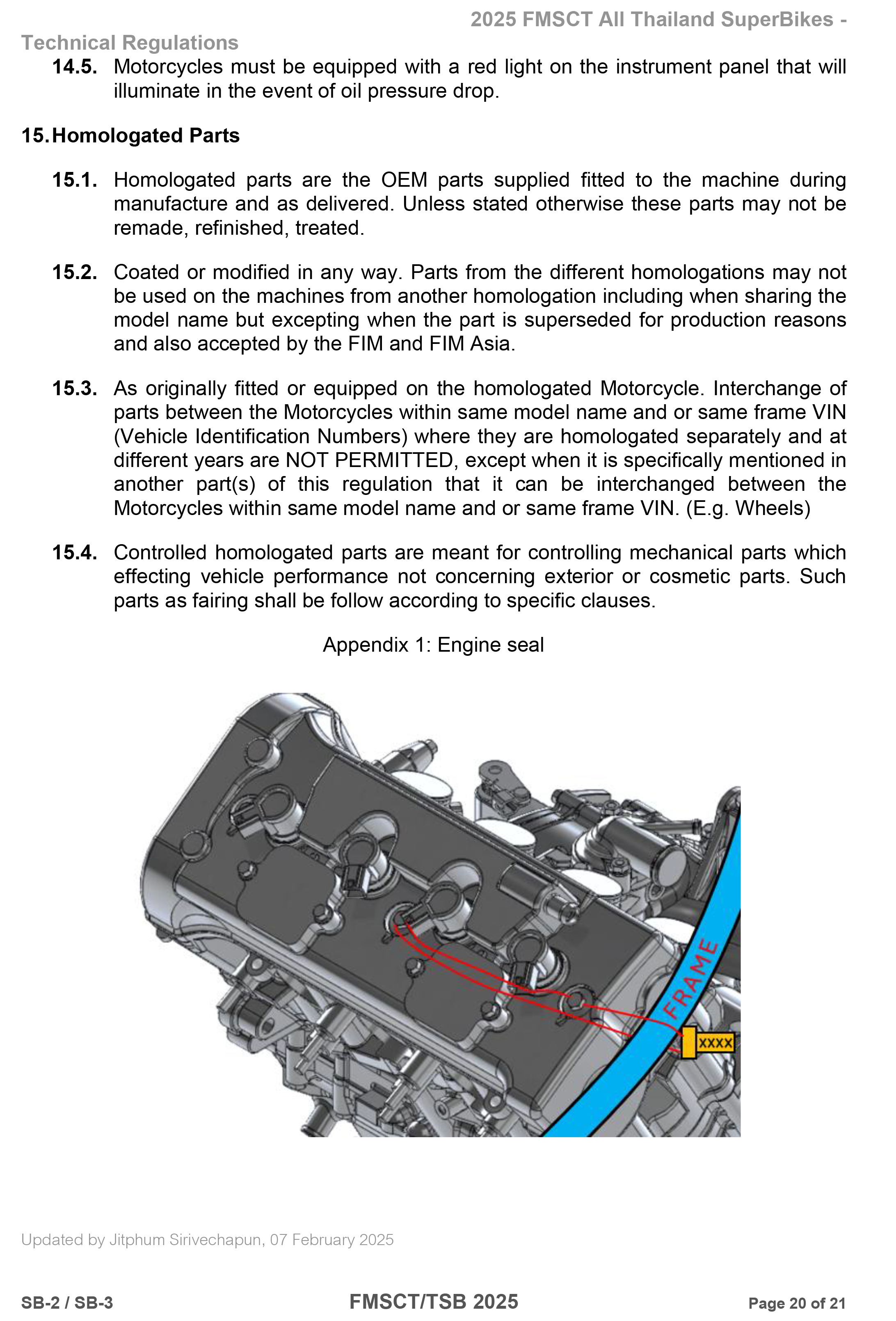 2025 FMSCT All Thailand SuperBikes - Technical Regulations

14.5. Motorcycles must be equipped with a red light on the instrument panel that will illuminate in the event of oil pressure drop.

15. Homologated Parts

15.1. Homologated parts are the OEM parts supplied fitted to the machine during manufacture and as delivered. Unless stated otherwise these parts may not be remade, refinished, treated.

15.2. Coated or modified in any way. Parts from the different homologations may not be used on the machines from another homologation including when sharing the model name but excepting when the part is superseded for production reasons and also accepted by the FIM and FIM Asia.

15.3. As originally fitted or equipped on the homologated Motorcycle. Interchange of parts between the Motorcycles within same model name and or same frame VIN (Vehicle Identification Numbers) where they are homologated separately and at different years are NOT PERMITTED, except when it is specifically mentioned in another part(s) of this regulation that it can be interchanged between the Motorcycles within same model name and or same frame VIN. (E.g. Wheels)

15.4. Controlled homologated parts are meant for controlling mechanical parts which effecting vehicle performance not concerning exterior or cosmetic parts. Such parts as fairing shall be follow according to specific clauses.

Appendix 1: Engine seal

FRAME

XXXX

Updated by Jitphum Sirivechapun, 07 February 2025

SB-2 / SB-3

FMSCT/TSB 2025

Page 20 of 21